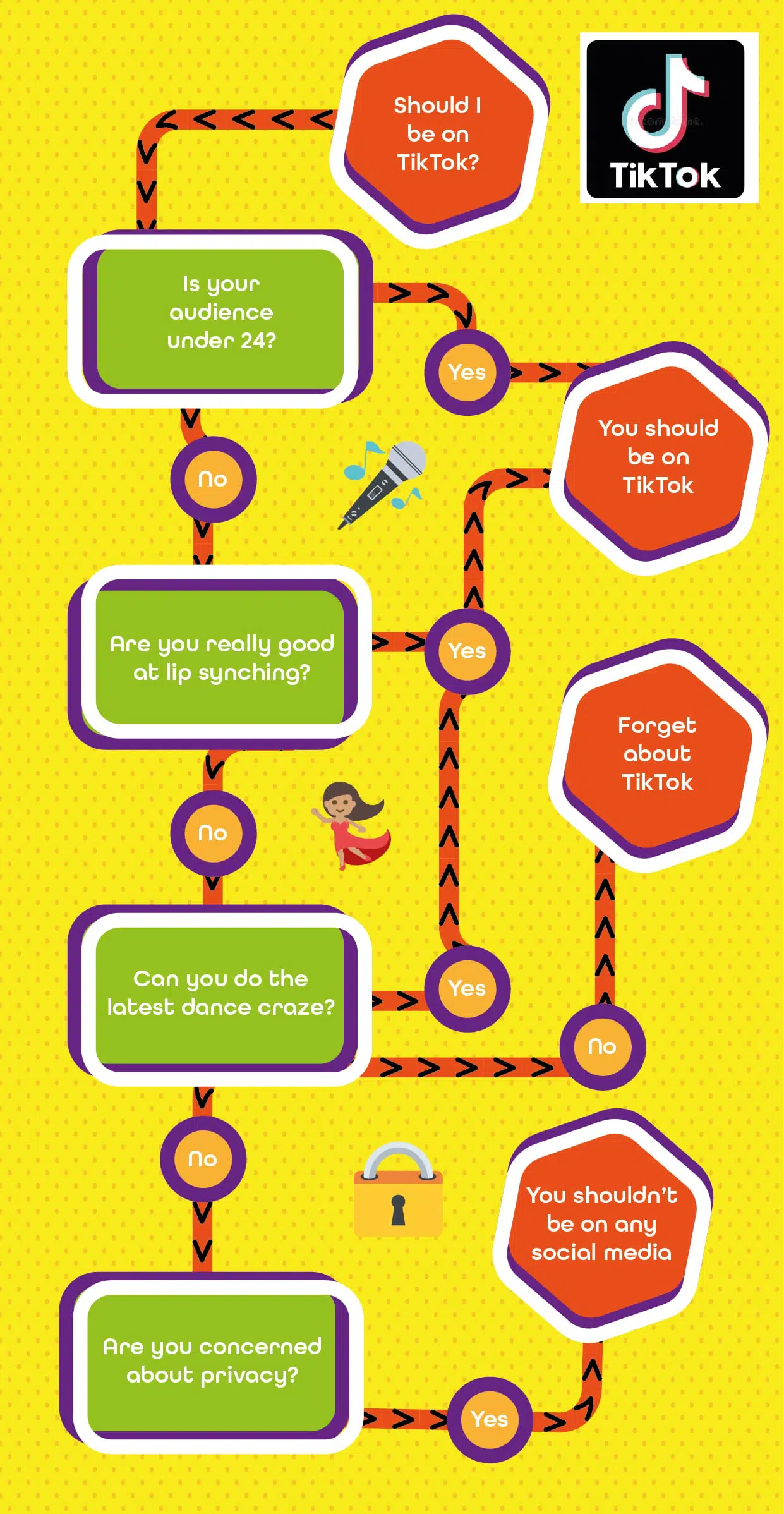 Should I be on TikTok?

TikTok

Is your audience under 24?

Yes

You should be on TikTok

No

Are you really good at lip synching?

Yes

Forget about TikTok

No

Can you do the latest dance craze?

Yes

No

No

You shouldn't be on any social media

Are you concerned about privacy?

Yes